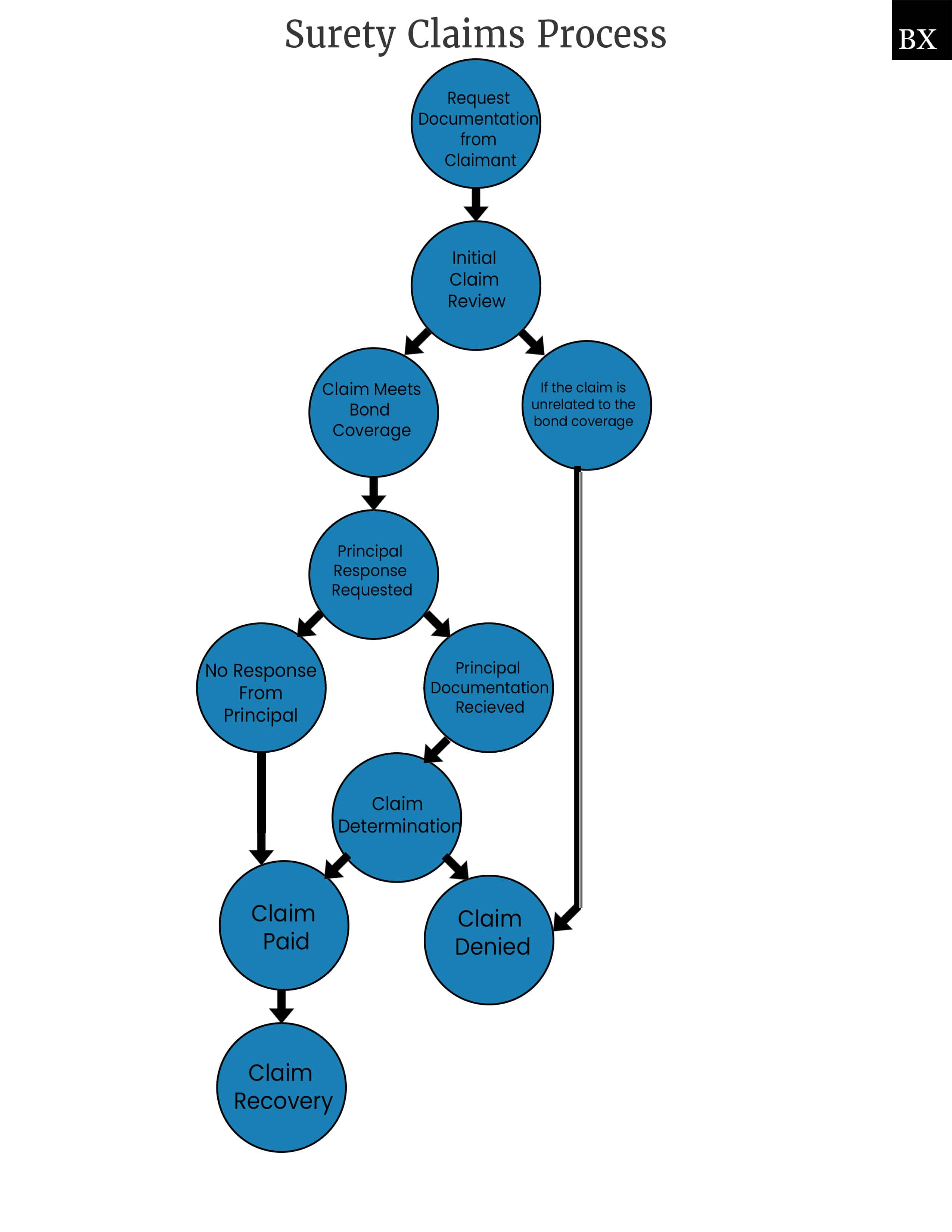 Surety Claims Process

BX

Request Documentation from Claimant

Initial Claim Review

Claim Meets Bond Coverage

If the claim is unrelated to the bond coverage

Principal Response Requested

No Response From Principal

Principal Documentation Recieved

Claim Determination

Claim Paid

Claim Denied

Claim Recovery