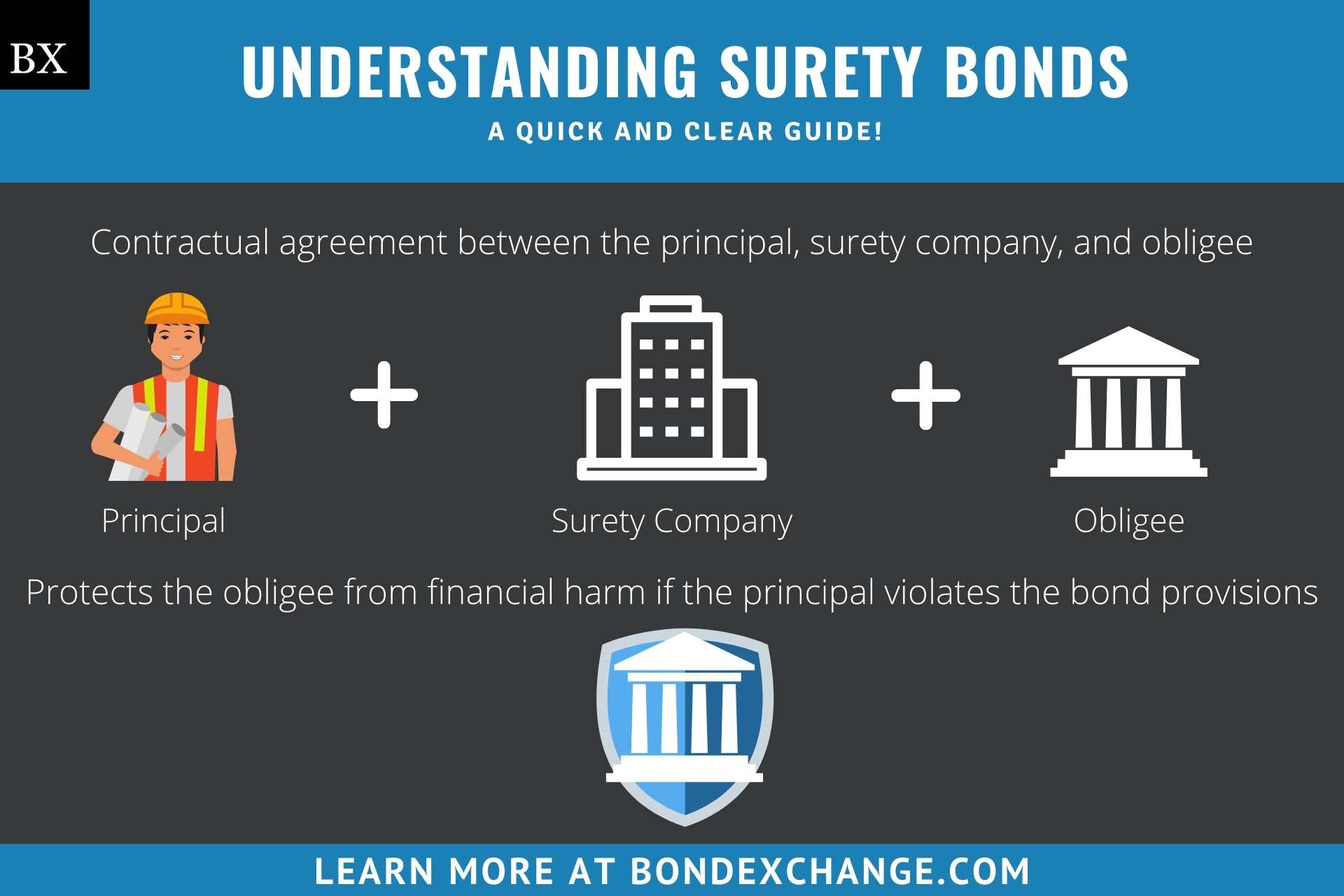 BX

UNDERSTANDING SURETY BONDS

A QUICK AND CLEAR GUIDE!

Contractual agreement between the principal, surety company, and obligee

Principal

+

Surety Company

+

Obligee

Protects the obligee from financial harm if the principal violates the bond provisions

LEARN MORE AT BONDEXCHANGE.COM